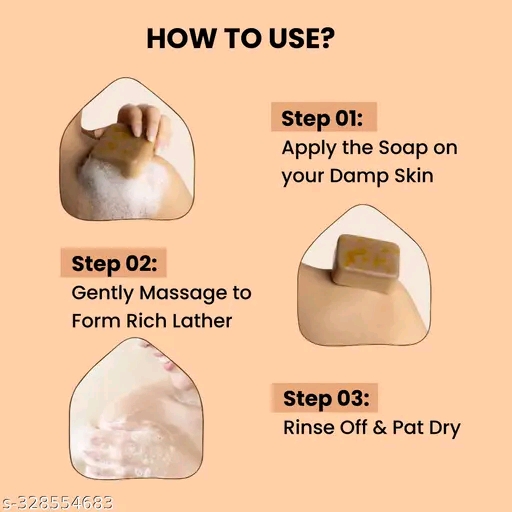 HOW TO USE?

Step 01:
Apply the Soap on your Damp Skin

Step 02:
Gently Massage to Form Rich Lather

Step 03:
Rinse Off & Pat Dry

s-328554683